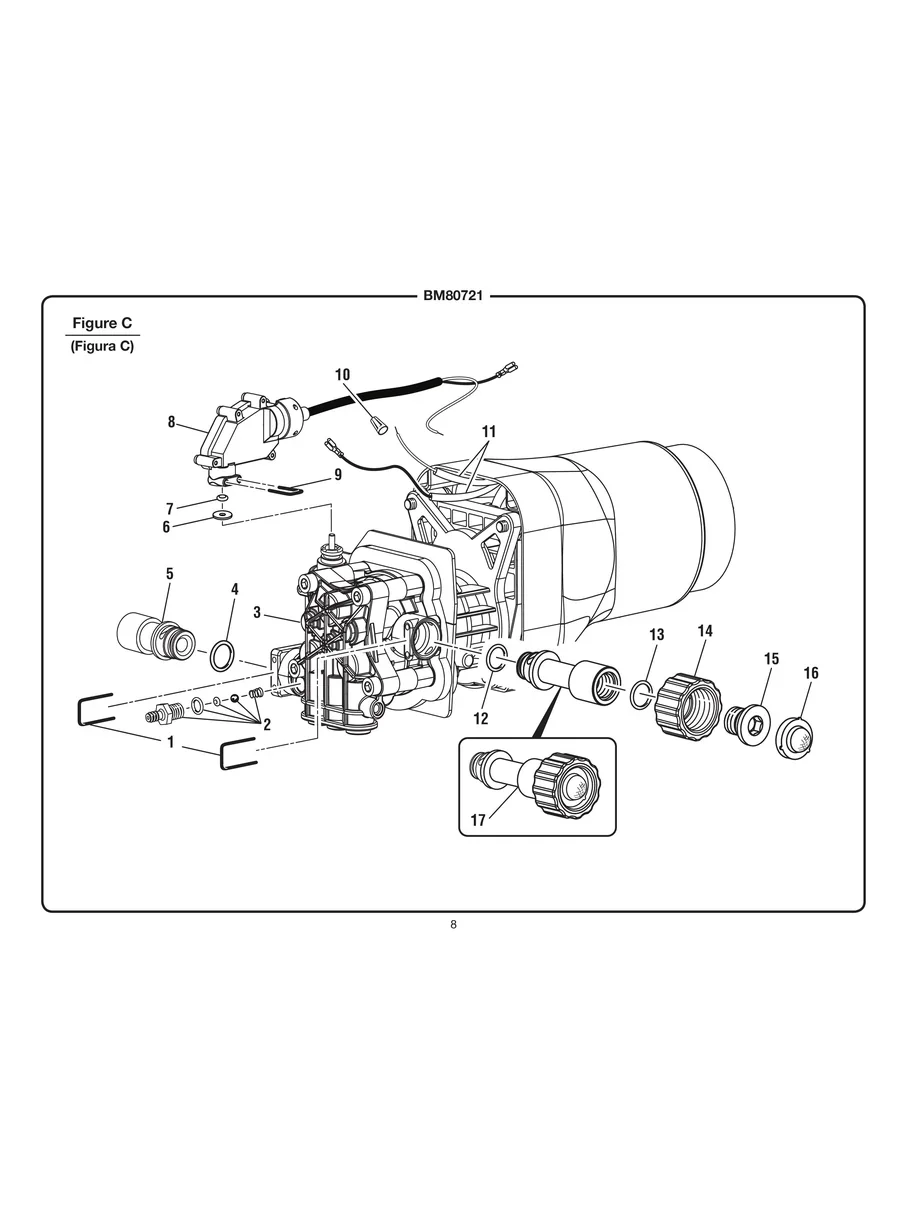 BM80721

Figure C
(Figura C)

10
8
11
9
7
6
5
4
3
13
14
15
16
12
2
1
17

8